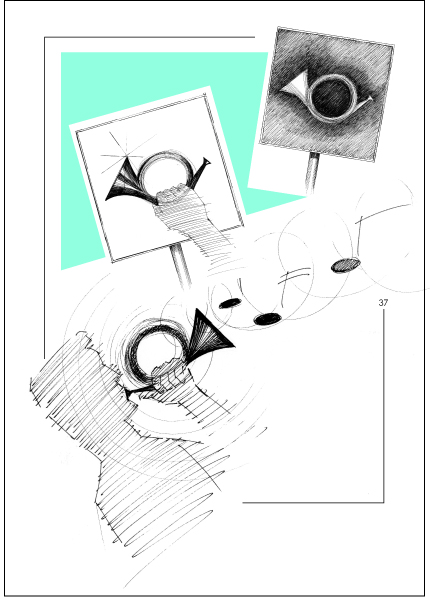 37