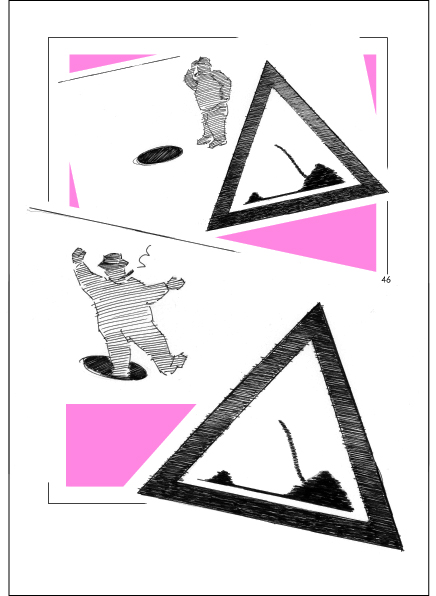 46